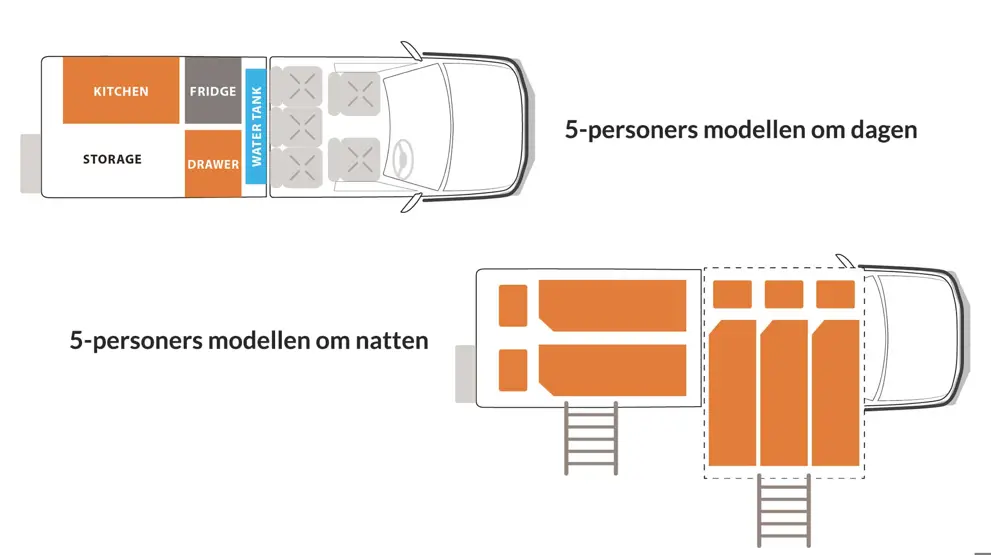 KITCHEN
FRIDGE
WATER TANK
STORAGE
DRAWER

5-personers modellen om dagen

5-personers modellen om natten